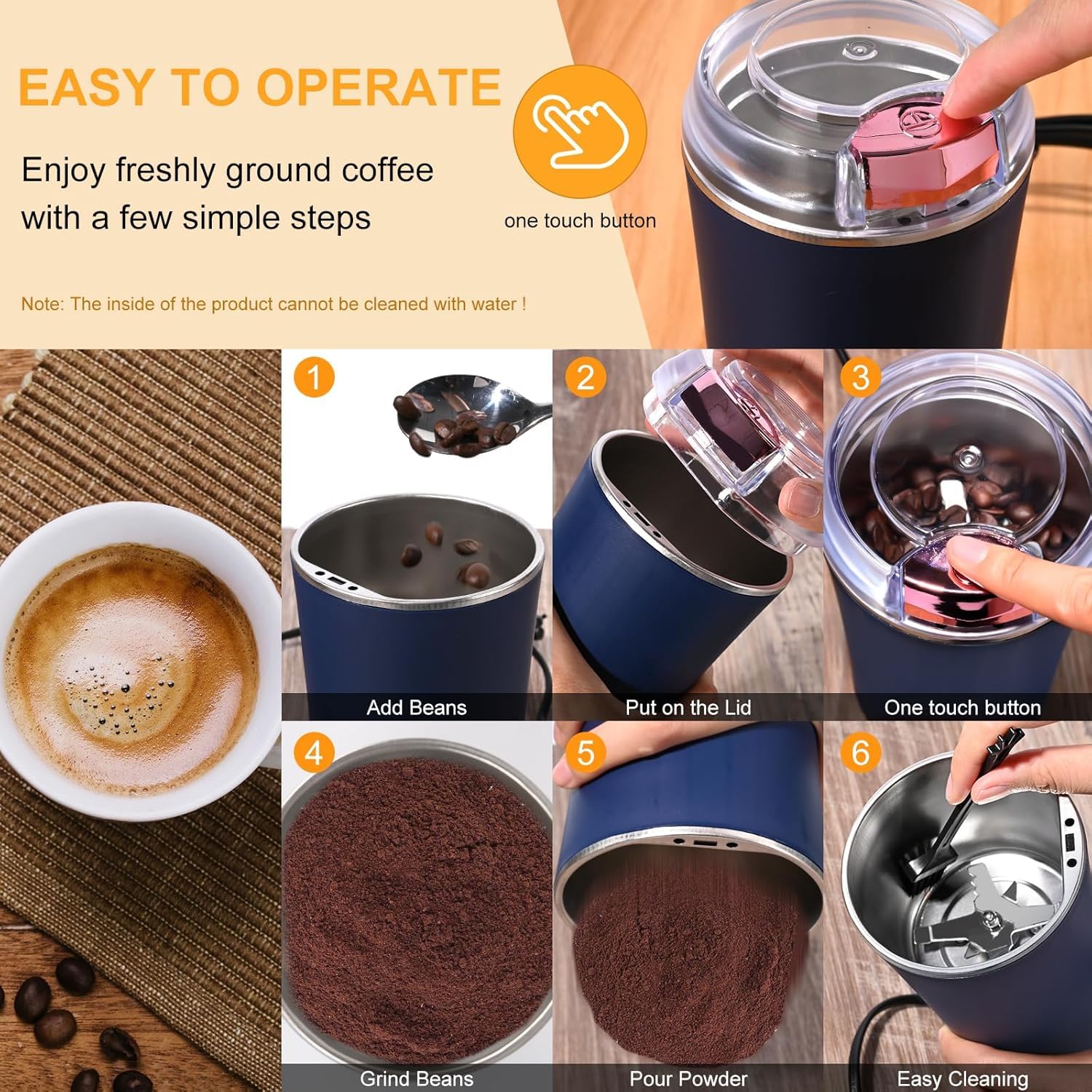 EASY TO OPERATE

Enjoy freshly ground coffee with a few simple steps

one touch button

Note: The inside of the product cannot be cleaned with water !

1
Add Beans

2
Put on the Lid

3
One touch button

4
Grind Beans

5
Pour Powder

6
Easy Cleaning